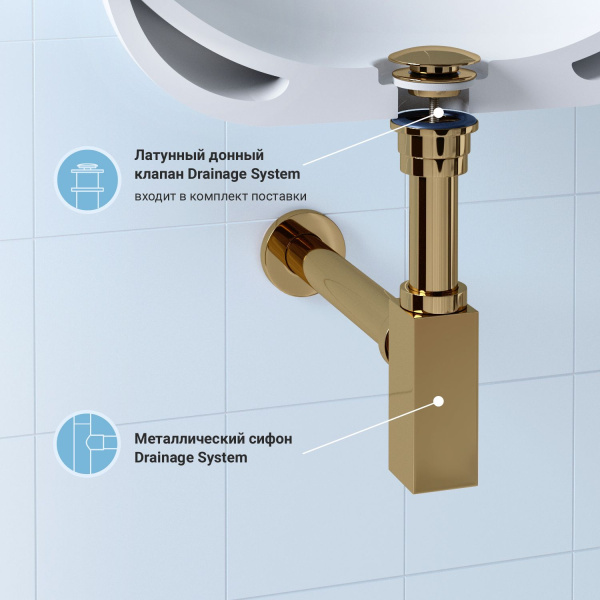 Латунный донный клапан Drainage System
входит в комплект поставки

Металлический сифон Drainage System