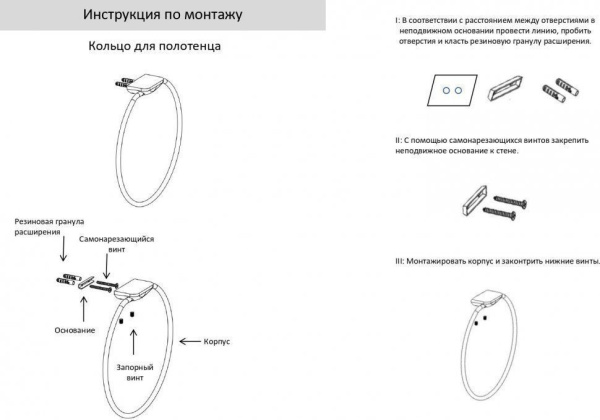 Инструкция по монтажу

Кольцо для полотенца

Резиновая гранула расширения

Самонарезающийся винт

Основание

Корпус

Запорный винт

I: В соответствии с расстоянием между отверстиями в неподвижном основании провести линию, пробить отверстия и класть резиновую гранулу расширения.

II: С помощью самонарезающихся винтов закрепить неподвижное основание к стене.

III: Монтажировать корпус и законтрить нижние винты.