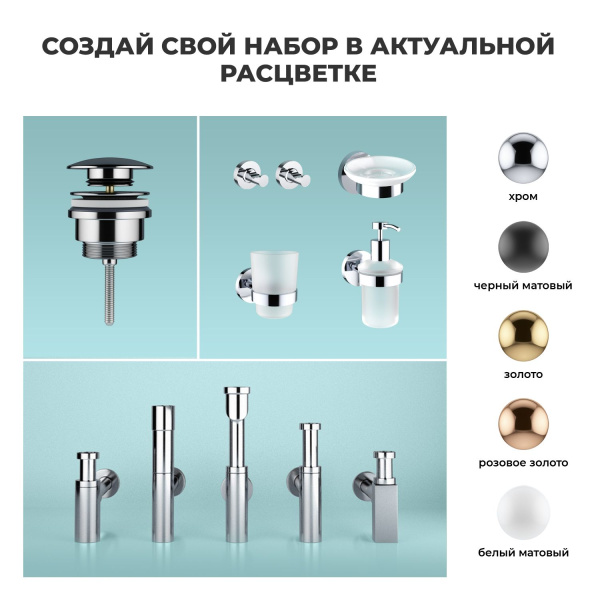 СОЗДАЙ СВОЙ НАБОР В АКТУАЛЬНОЙ РАСЦВЕТКЕ

хром

черный матовый

золото

розовое золото

белый матовый