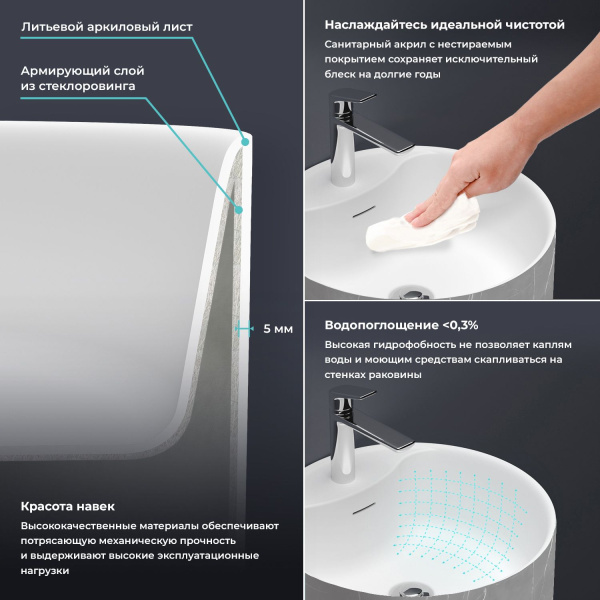 Литьевой аркиловый лист

Армирующий слой из стеклоровинга

5 мм

Красота навек

Высококачественные материалы обеспечивают потрясающую механическую прочность и выдерживают высокие эксплуатационные нагрузки

Наслаждайтесь идеальной чистотой

Санитарный акрил с нестираемым покрытием сохраняет исключительный блеск на долгие годы

Водопоглощение <0,3%

Высокая гидрофобность не позволяет каплям воды и моющим средствам скапливаться на стенках раковины