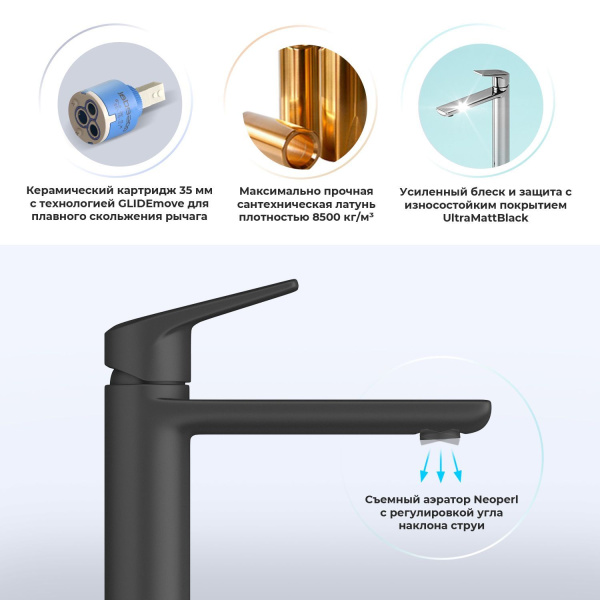 Керамический картридж 35 мм с технологией GLIDEmove для плавного скольжения рычага

Максимально прочная сантехническая латунь плотностью 8500 кг/м³

Усиленный блеск и защита с износостойким покрытием UltraMattBlack

Съемный аэратор Neoperl с регулировкой угла наклона струи