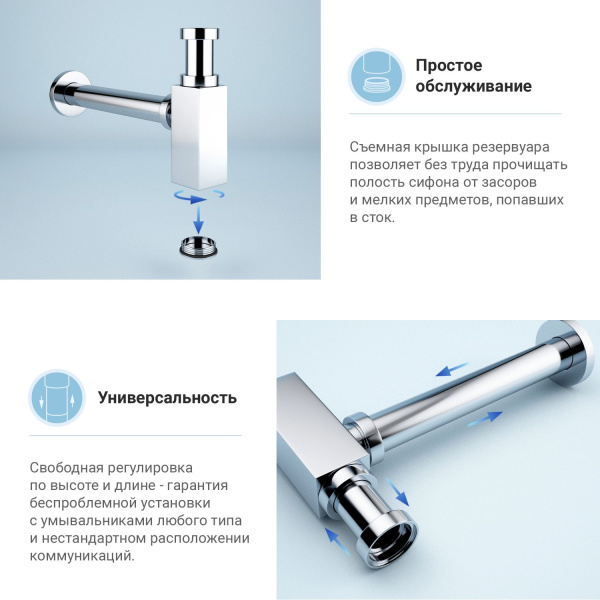 Простое обслуживание

Съемная крышка резервуара позволяет без труда прочищать полость сифона от засоров и мелких предметов, попавших в сток.

Универсальность

Свободная регулировка по высоте и длине - гарантия беспроблемной установки с умывальниками любого типа и нестандартном расположении коммуникаций.