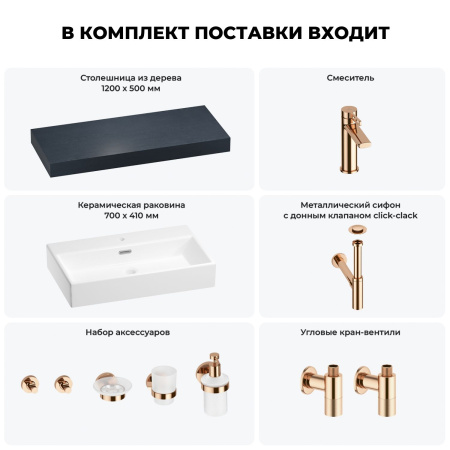 В КОМПЛЕКТ ПОСТАВКИ ВХОДИТ

Столешница из дерева
1200 x 500 мм

Смеситель

Керамическая раковина
700 x 410 мм

Металлический сифон
с донным клапаном click-clack

Набор аксессуаров

Угловые кран-вентили