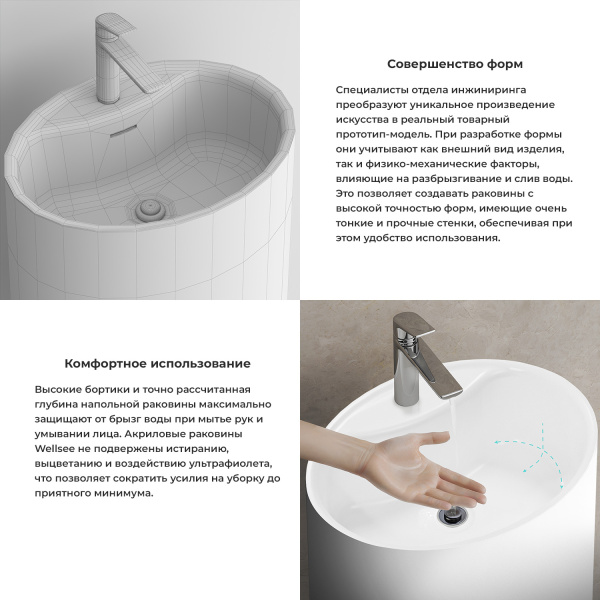 Совершенство форм

Специалисты отдела инжиниринга преобразуют уникальное произведение искусства в реальный товарный прототип-модель. При разработке формы они учитывают как внешний вид изделия, так и физико-механические факторы, влияющие на разбрызгивание и слив воды. Это позволяет создавать раковины с высокой точностью форм, имеющие очень тонкие и прочные стенки, обеспечивая при этом удобство использования.

Комфортное использование

Высокие бортики и точно рассчитанная глубина напольной раковины максимально защищают от брызг воды при мытье рук и умывании лица. Акриловые раковины Wellsee не подвержены истиранию, выцветанию и воздействию ультрафиолета, что позволяет сократить усилия на уборку до приятного минимума.