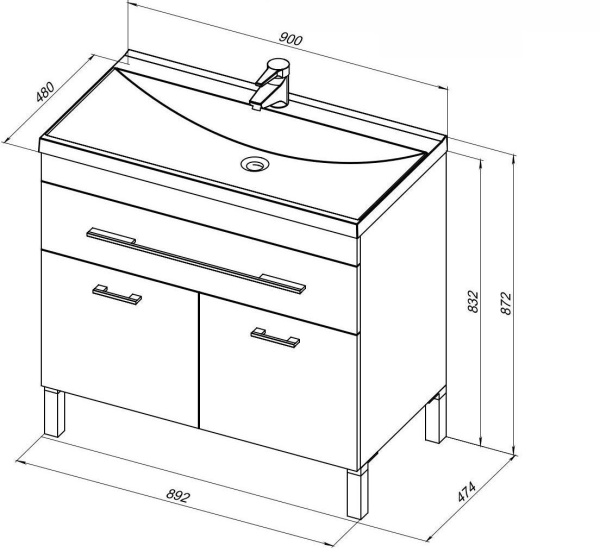 900
480
832
872
892
474