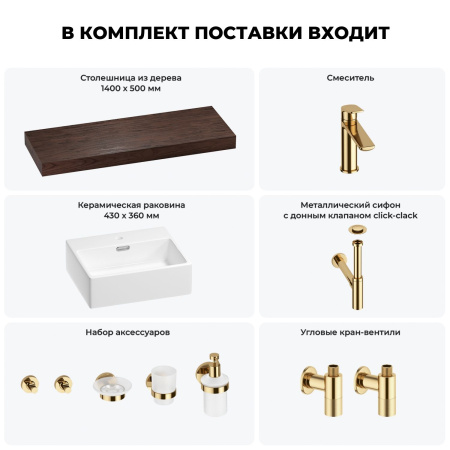 В КОМПЛЕКТ ПОСТАВКИ ВХОДИТ

Столешница из дерева
1400 х 500 мм

Смеситель

Керамическая раковина
430 х 360 мм

Металлический сифон
с донным клапаном click-clack

Набор аксессуаров

Угловые кран-вентили