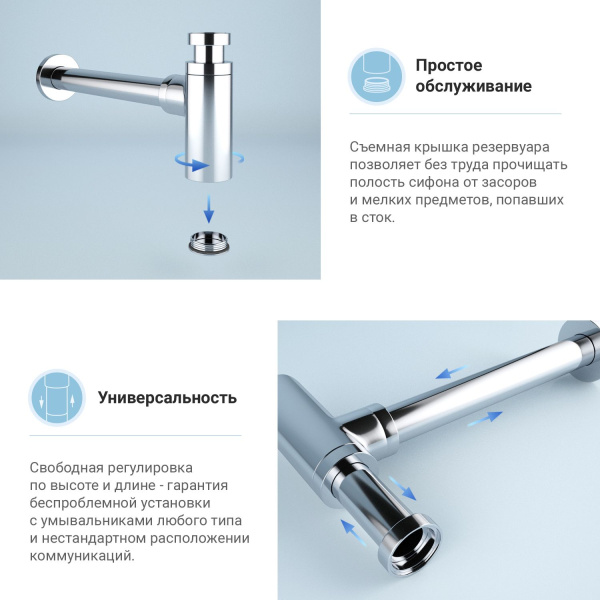 Простое обслуживание

Съемная крышка резервуара позволяет без труда прочищать полость сифона от засоров и мелких предметов, попавших в сток.

Универсальность

Свободная регулировка по высоте и длине - гарантия беспроблемной установки с умывальниками любого типа и нестандартном расположении коммуникаций.