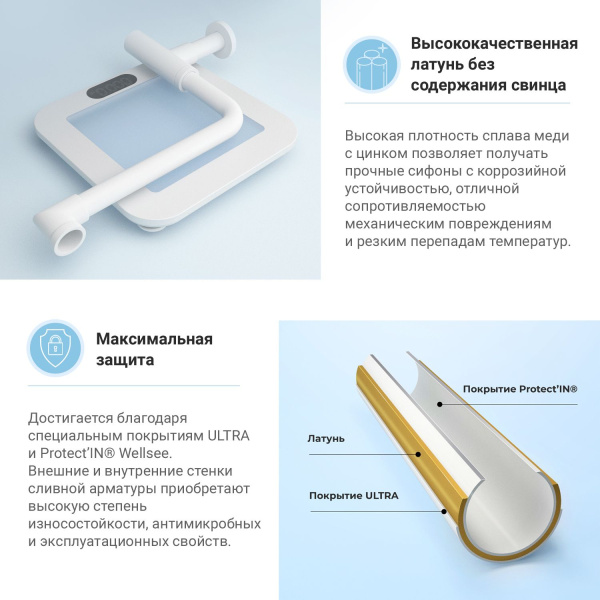 Высококачественная латунь без содержания свинца

Высокая плотность сплава меди с цинком позволяет получать прочные сифоны с коррозийной устойчивостью, отличной сопротивляемостью механическим повреждениям и резким перепадам температур.

Максимальная защита

Достигается благодаря специальным покрытиям ULTRA и Protect'IN® Wellsee. Внешние и внутренние стенки сливной арматуры приобретают высокую степень износостойкости, антимикробных и эксплуатационных свойств.

Покрытие Protect'IN®

Латунь

Покрытие ULTRA