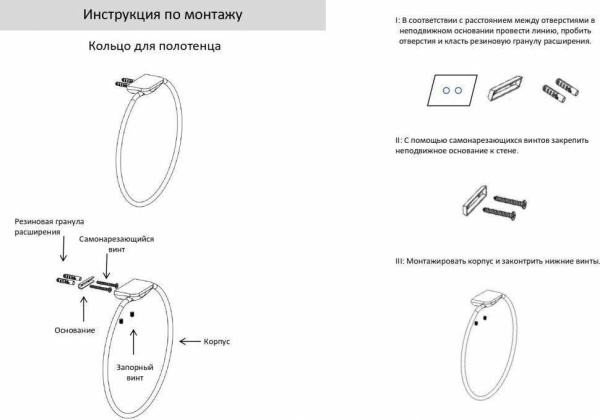 Инструкция по монтажу

Кольцо для полотенца

Резиновая гранула расширения

Самонарезающийся винт

Основание

Корпус

Запорный винт

I: В соответствии с расстоянием между отверстиями в неподвижном основании провести линию, пробить отверстия и класть резиновую гранулу расширения.

II: С помощью самонарезающихся винтов закрепить неподвижное основание к стене.

III: Монтажировать корпус и законтрить нижние винты.