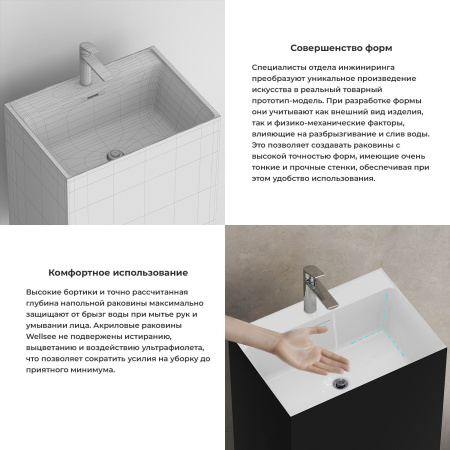 Совершенство форм

Специалисты отдела инжиниринга преобразуют уникальное произведение искусства в реальный товарный прототип-модель. При разработке формы они учитывают как внешний вид изделия, так и физико-механические факторы, влияющие на разбрызгивание и слив воды. Это позволяет создавать раковины с высокой точностью форм, имеющие очень тонкие и прочные стенки, обеспечивая при этом удобство использования.

Комфортное использование

Высокие бортики и точно рассчитанная глубина напольной раковины максимально защищают от брызг воды при мытье рук и умывании лица. Акриловые раковины Wellsee не подвержены истиранию, выцветанию и воздействию ультрафиолета, что позволяет сократить усилия на уборку до приятного минимума.